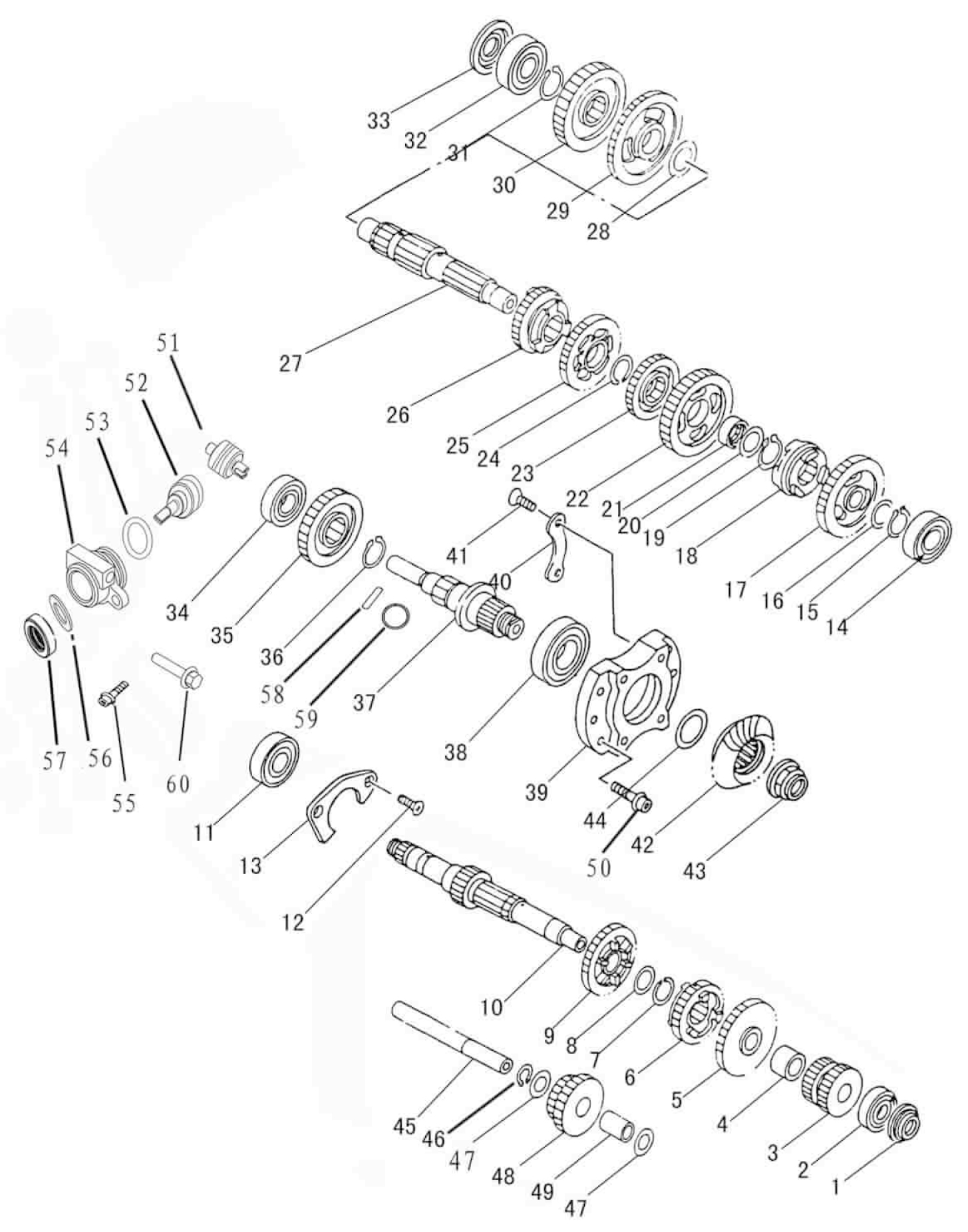 33
32
31
30
29
28
27
26
25
24
23
22
21
20
19
18
17
16
15
14
51
52
53
54
34
35
36
58
59
37
41
40
38
39
44
50
42
43
57
56
55
60
11
13
12
10
9
8
7
6
5
4
3
2
1
45
46
47
48
49
47